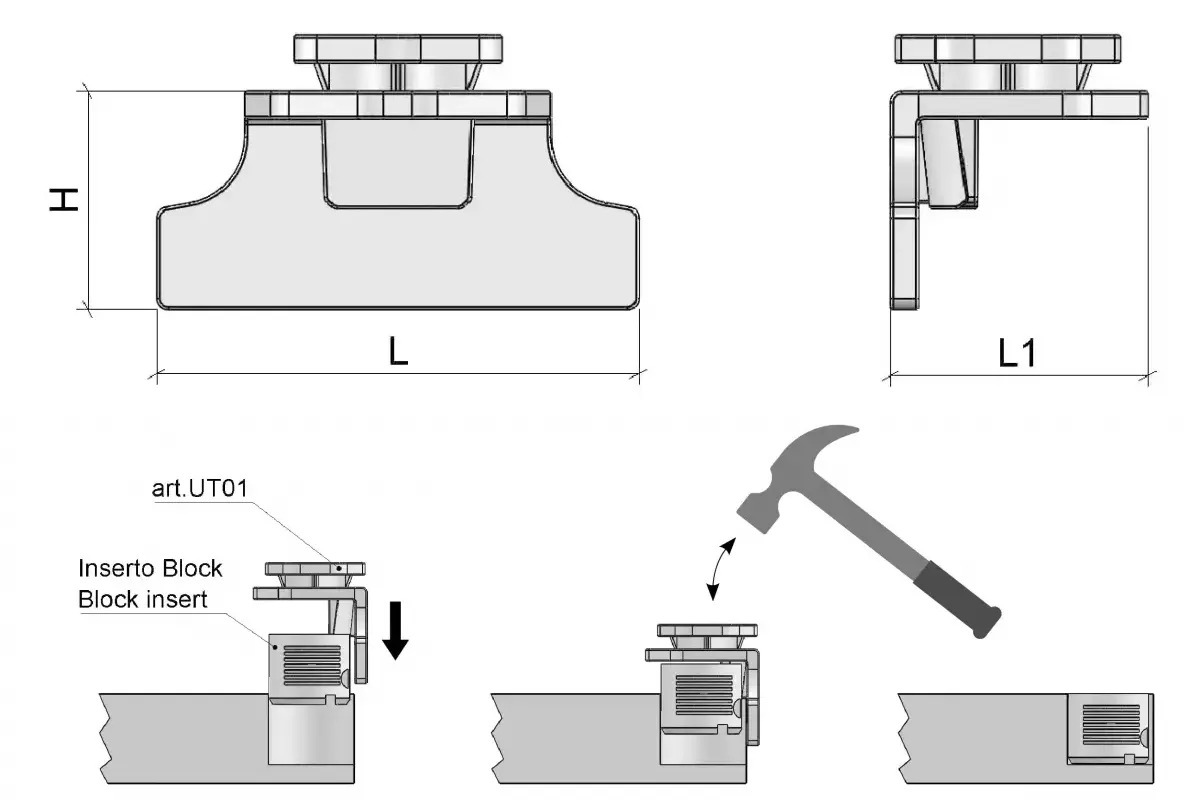 H

L

L1

art.UT01

Inserto Block
Block insert