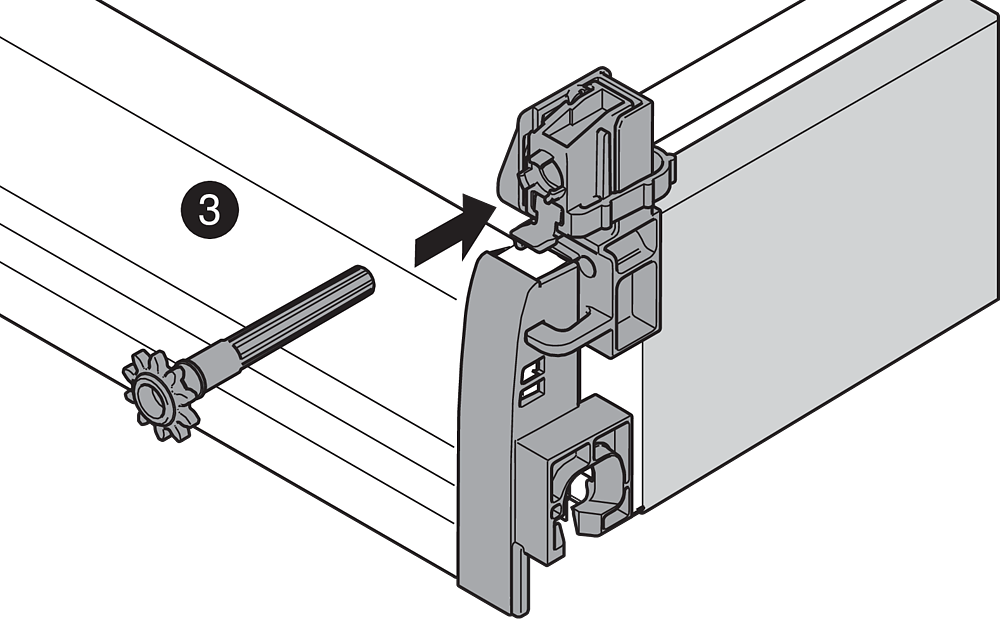 3