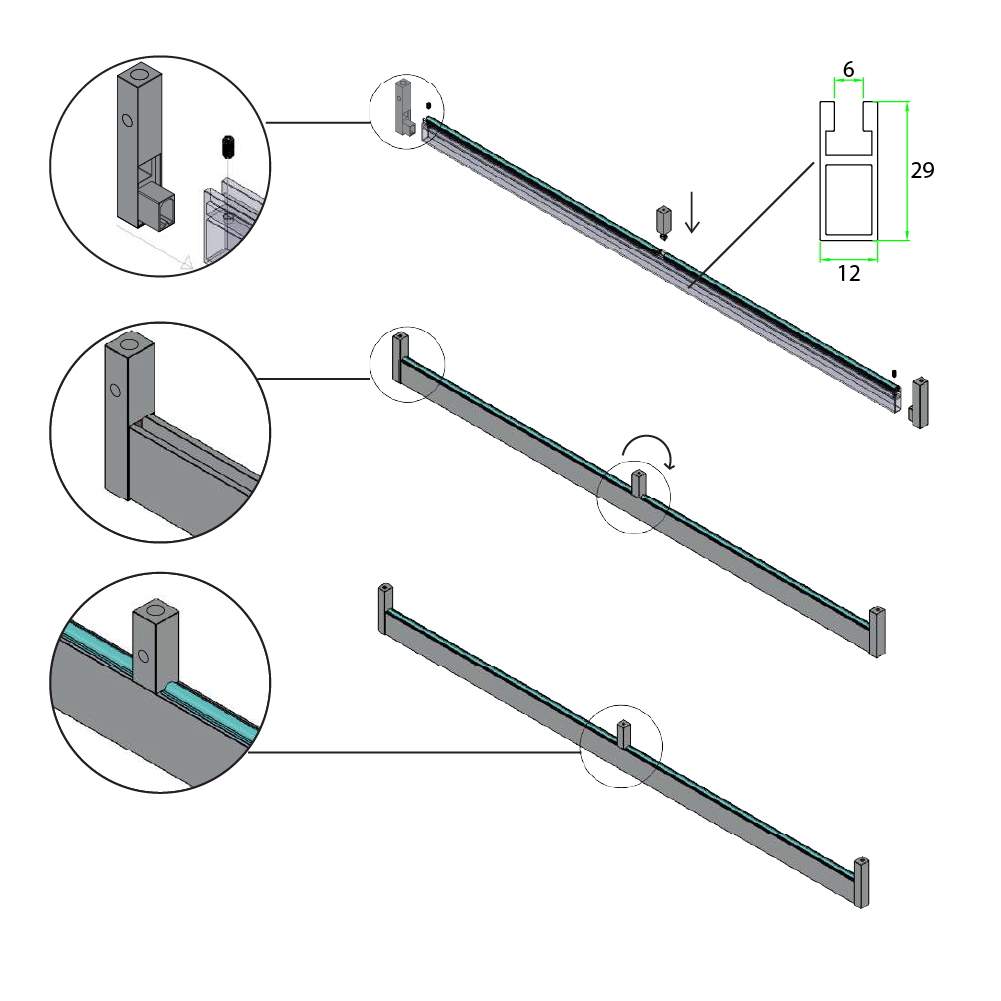 6
29
12