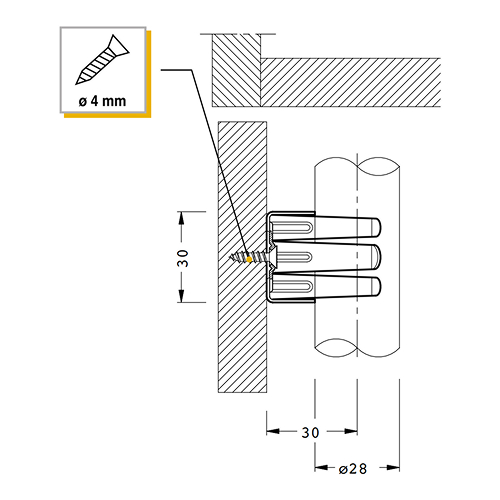 ø 4 mm

30

30

ø28