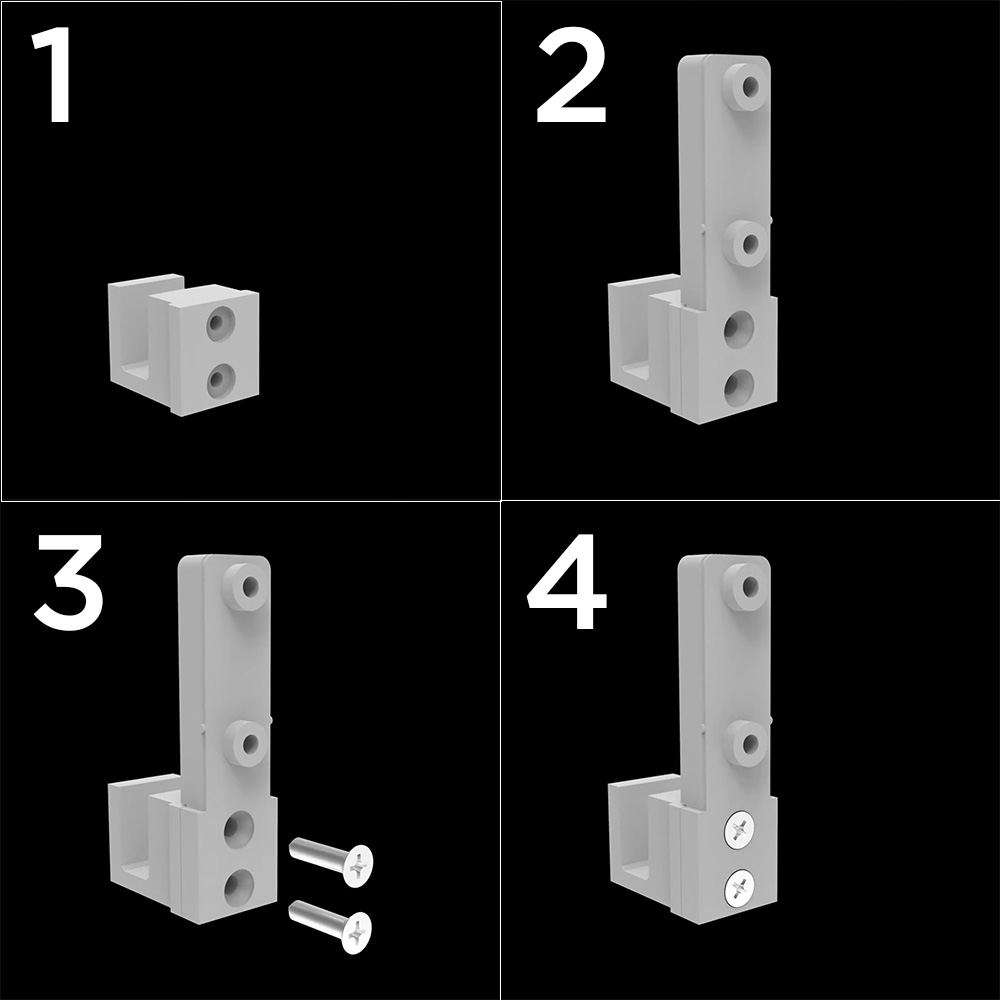 1

2

3

4