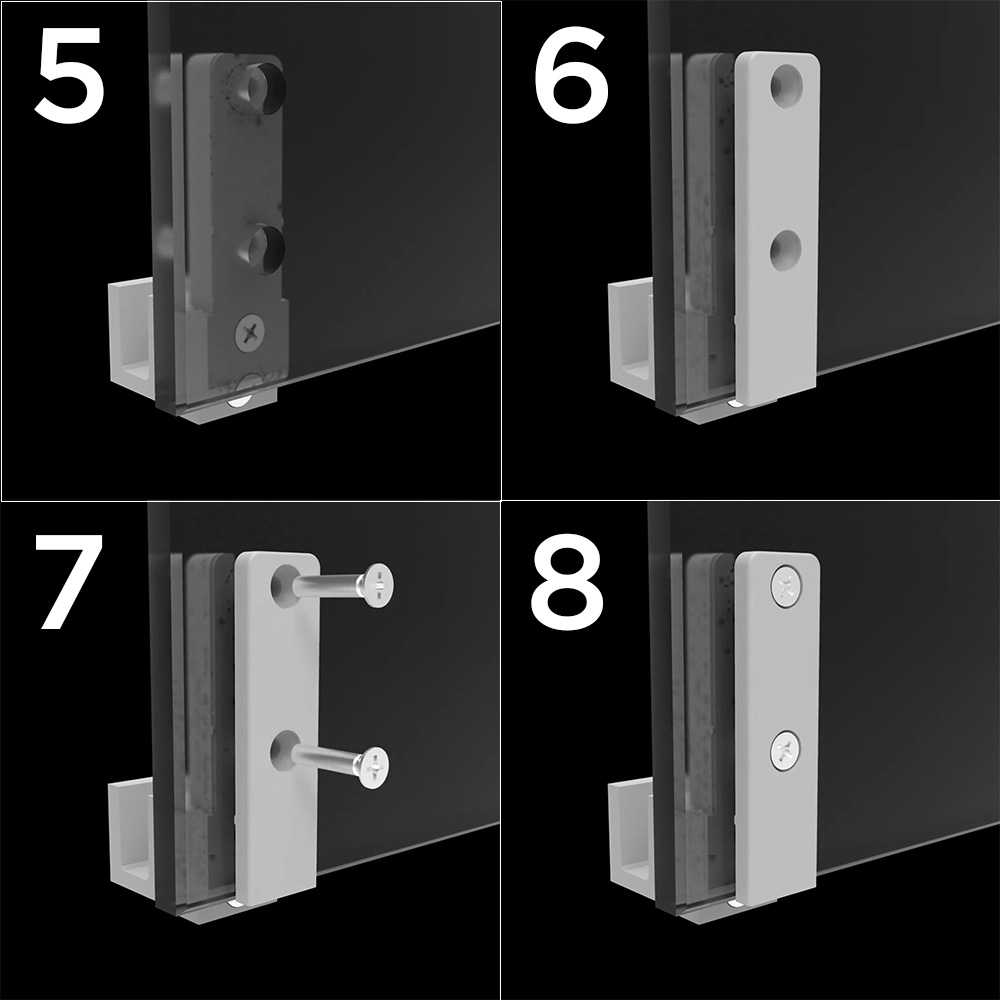 5

6

7

8