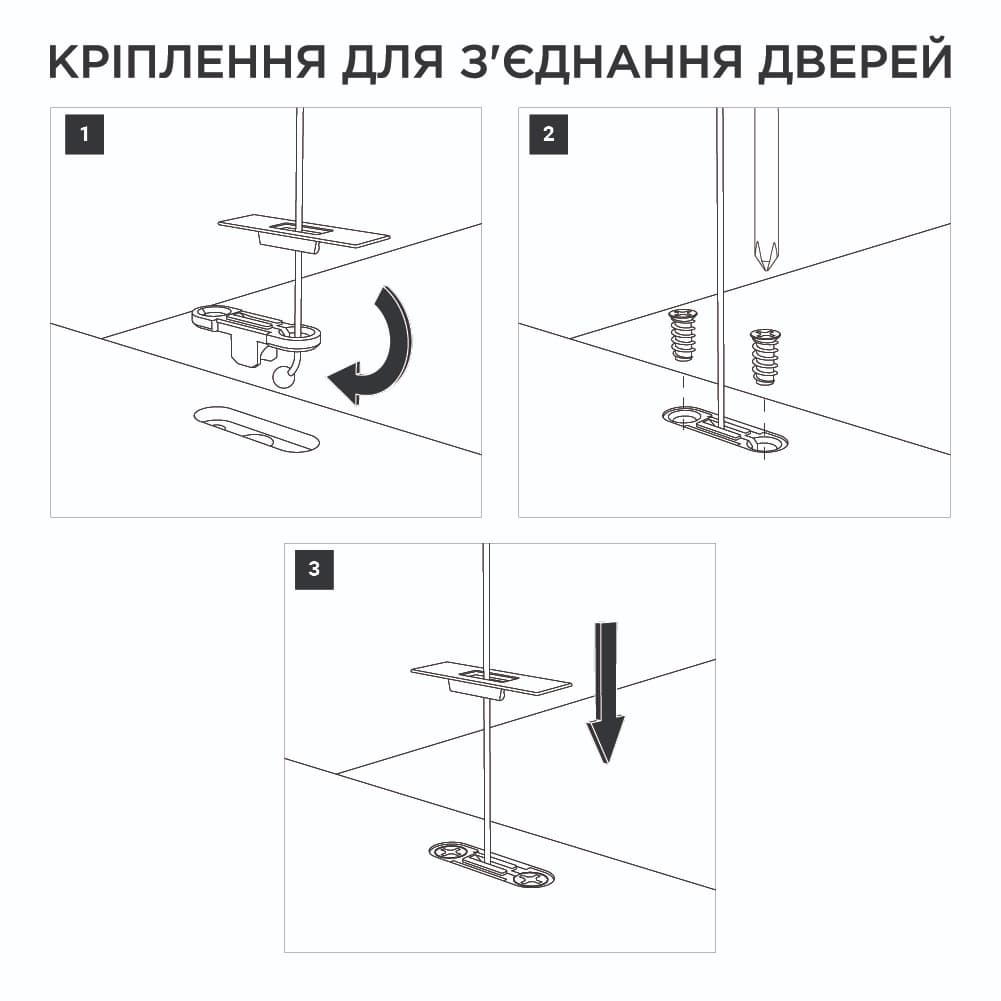 КРІПЛЕННЯ ДЛЯ З'ЄДНАННЯ ДВЕРЕЙ

1

2

3