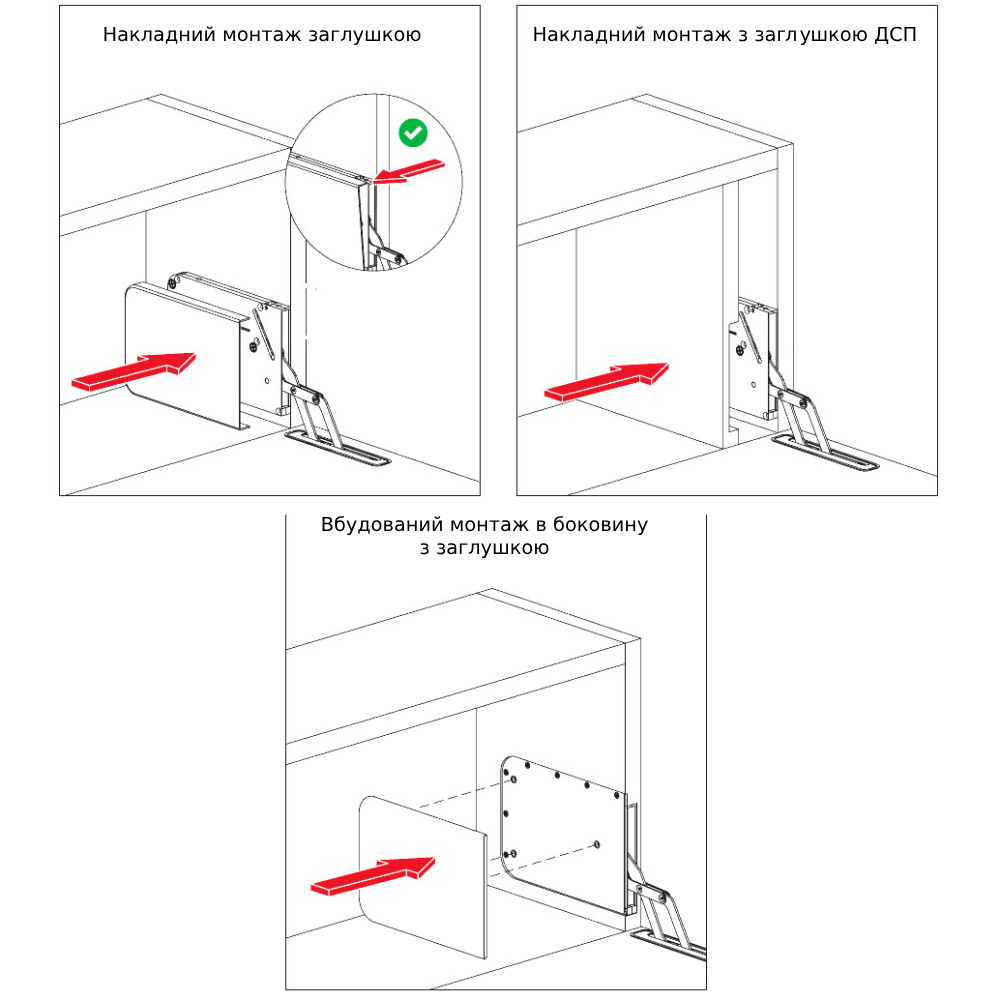 Накладний монтаж заглушкою

Накладний монтаж з заглушкою ДСП

Вбудований монтаж в боковину з заглушкою