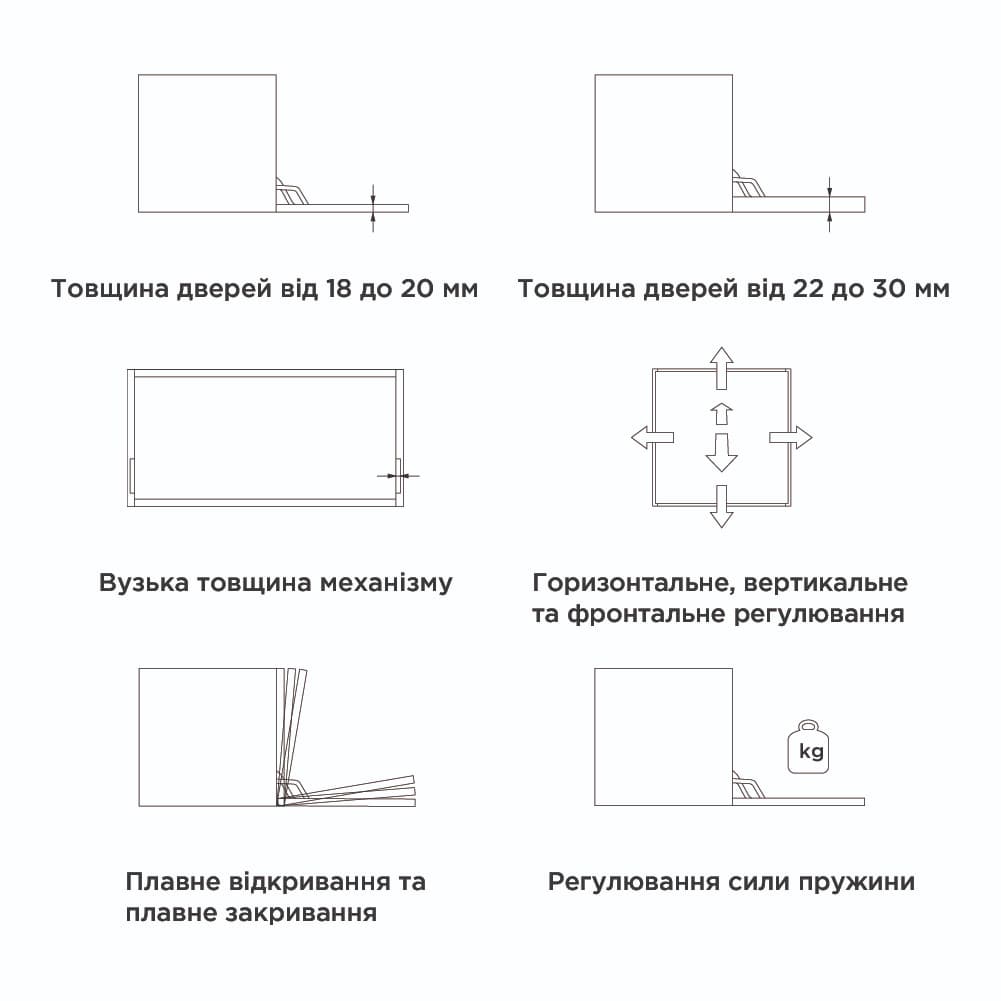 Товщина дверей від 18 до 20 мм

Товщина дверей від 22 до 30 мм

Вузька товщина механізму

Горизонтальне, вертикальне та фронтальне регулювання

Плавне відкривання та плавне закривання

kg

Регулювання сили пружини