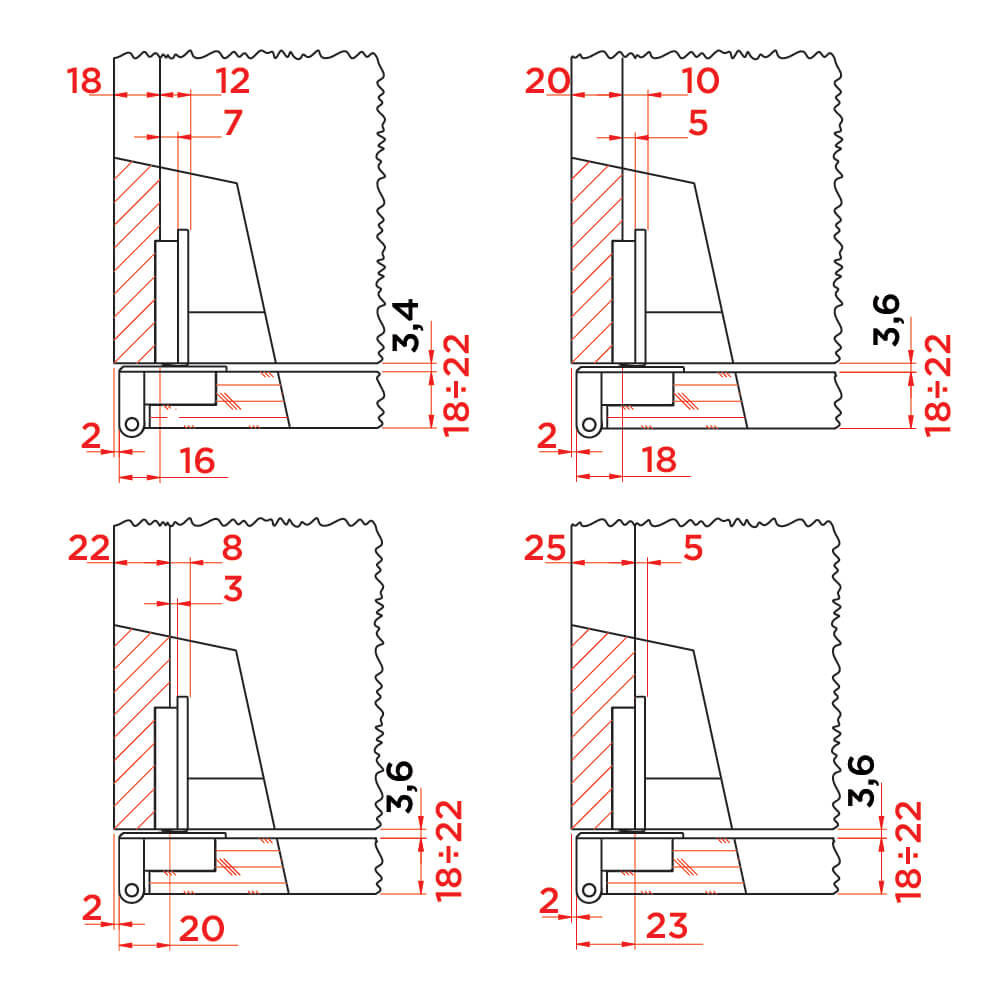 18
12
7
3,4
18÷22
2
16

20
10
5
3,6
18÷22
2
18

22
8
3
3,6
18÷22
2
20

25
5
3,6
18÷22
2
23