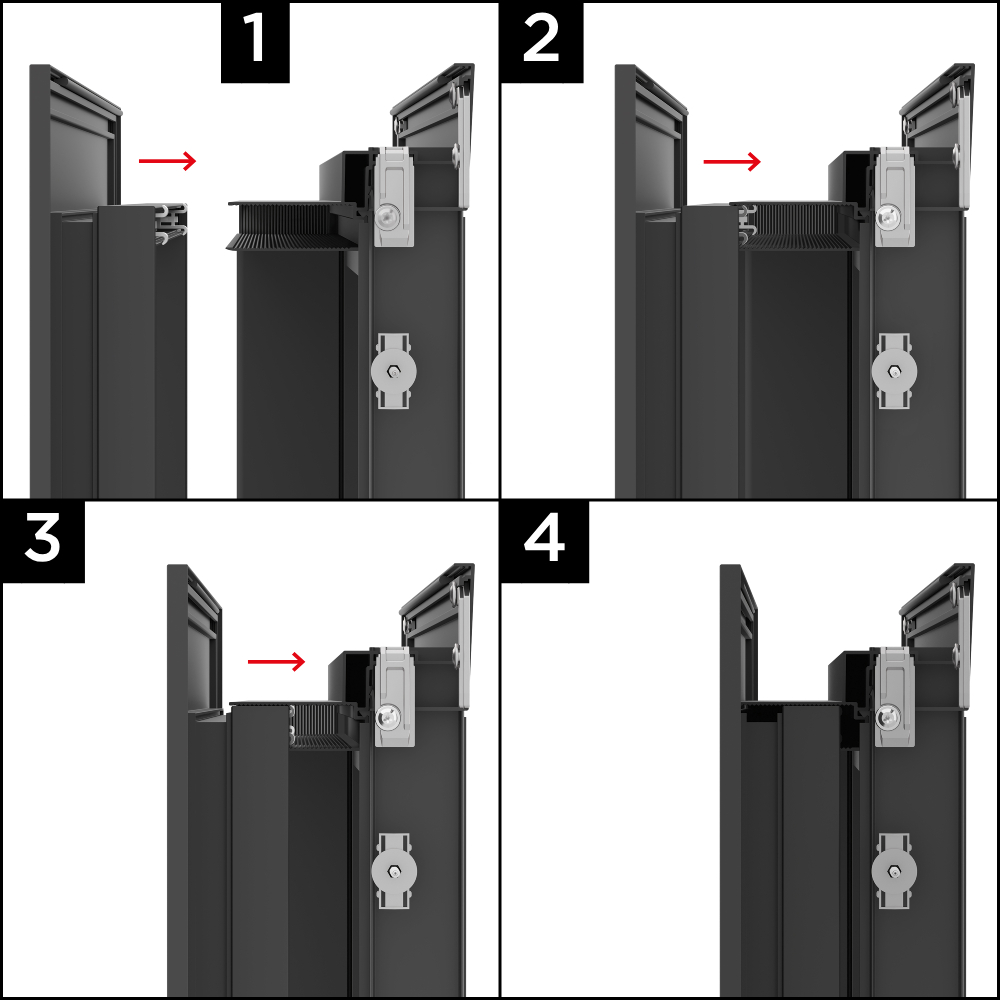 1

2

3

4