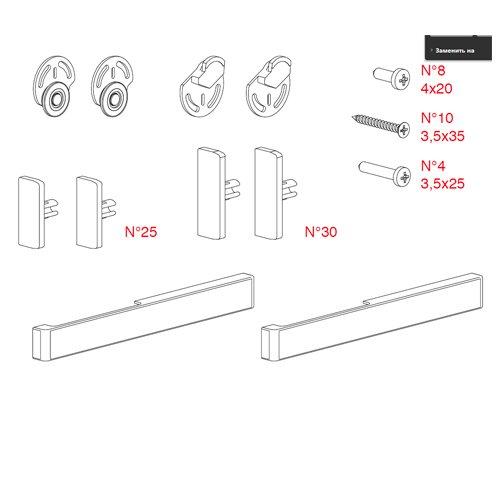 Заменить на

N°8
4x20

N°10
3,5x35

N°4
3,5x25

N°25

N°30