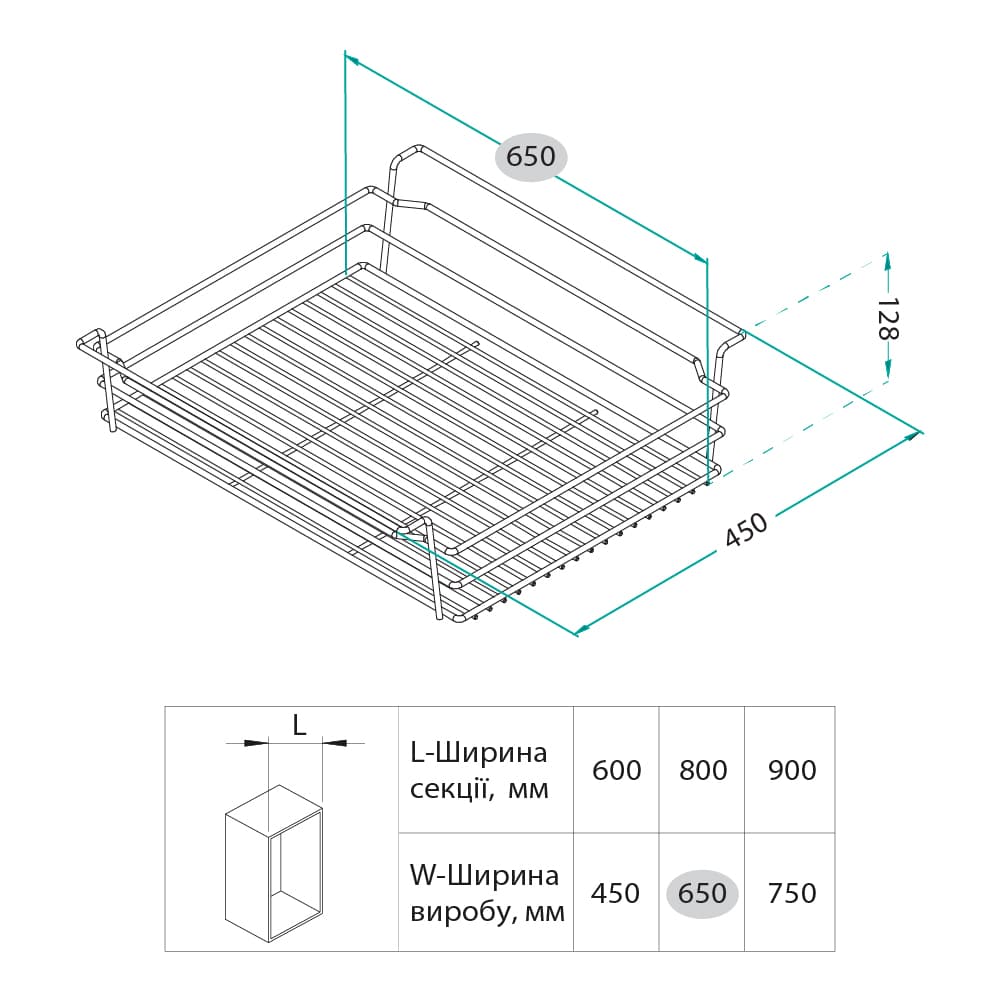 650

128

450

| L | L-Ширина секції, мм | 600 | 800 | 900 |
|---|---|---|---|---|
| | W-Ширина виробу, мм | 450 | 650 | 750 |