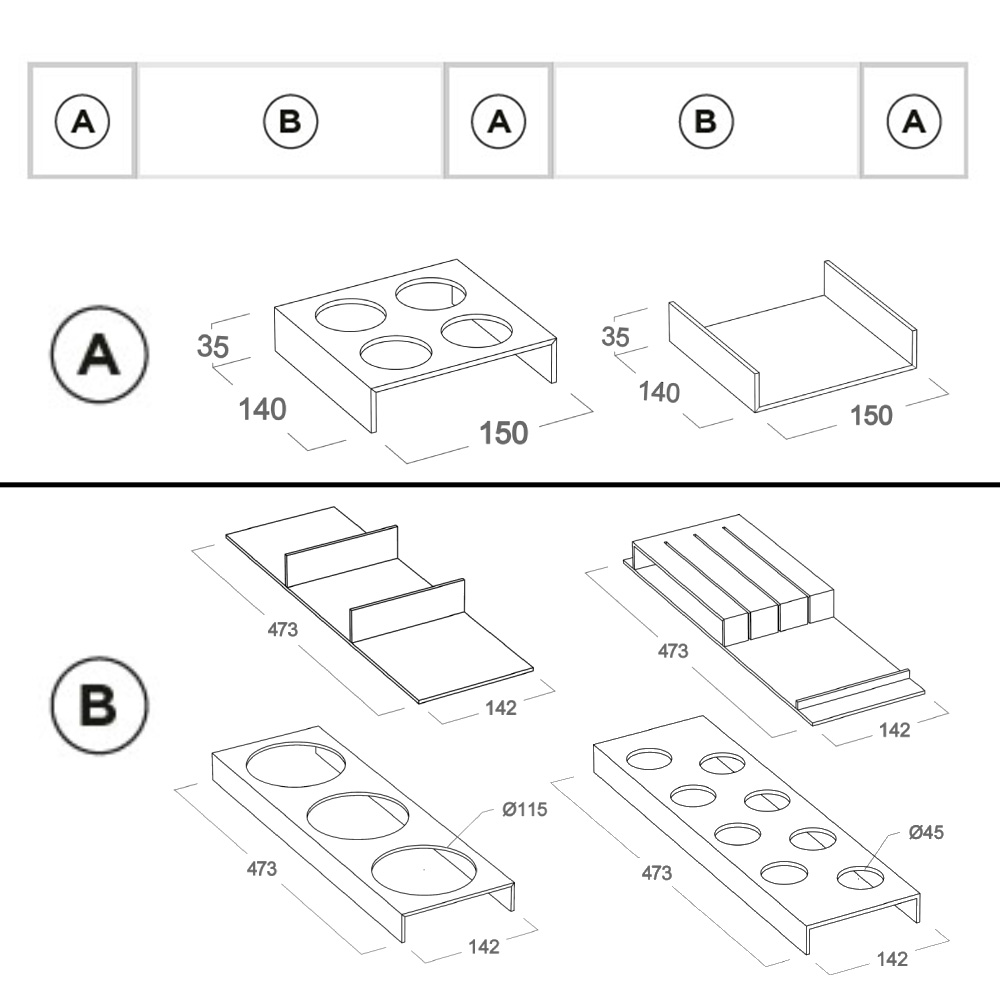 A B A B A

A

35
140
150

35
140
150

B

473
142

473
142

473
Ø115
142

473
Ø45
142