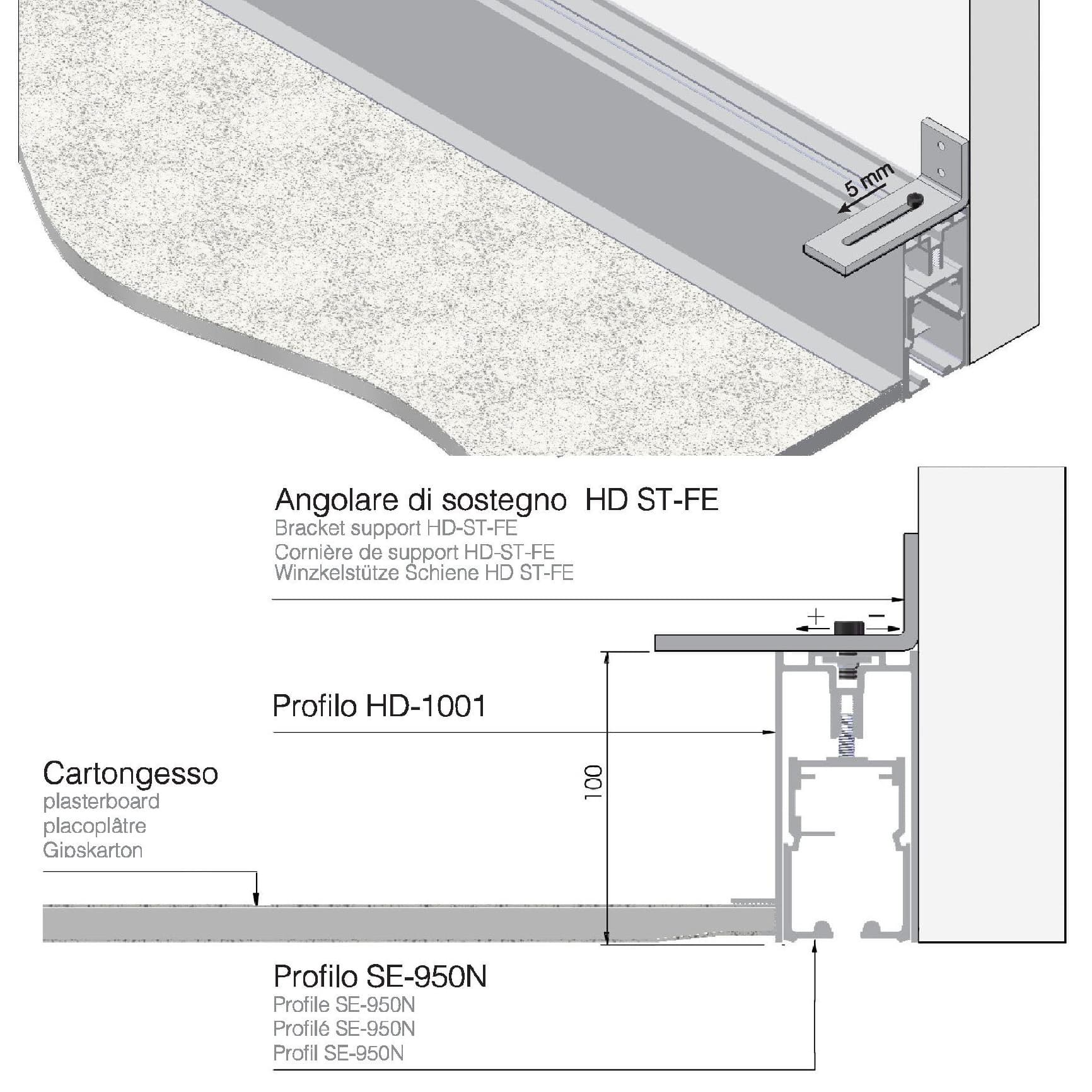 5 mm

Angolare di sostegno HD ST-FE
Bracket support HD-ST-FE
Cornière de support HD-ST-FE
Winzkelstütze Schiene HD ST-FE

+ −

Profilo HD-1001

100

Cartongesso
plasterboard
placoplâtre
Gipskarton

Profilo SE-950N
Profile SE-950N
Profilé SE-950N
Profil SE-950N