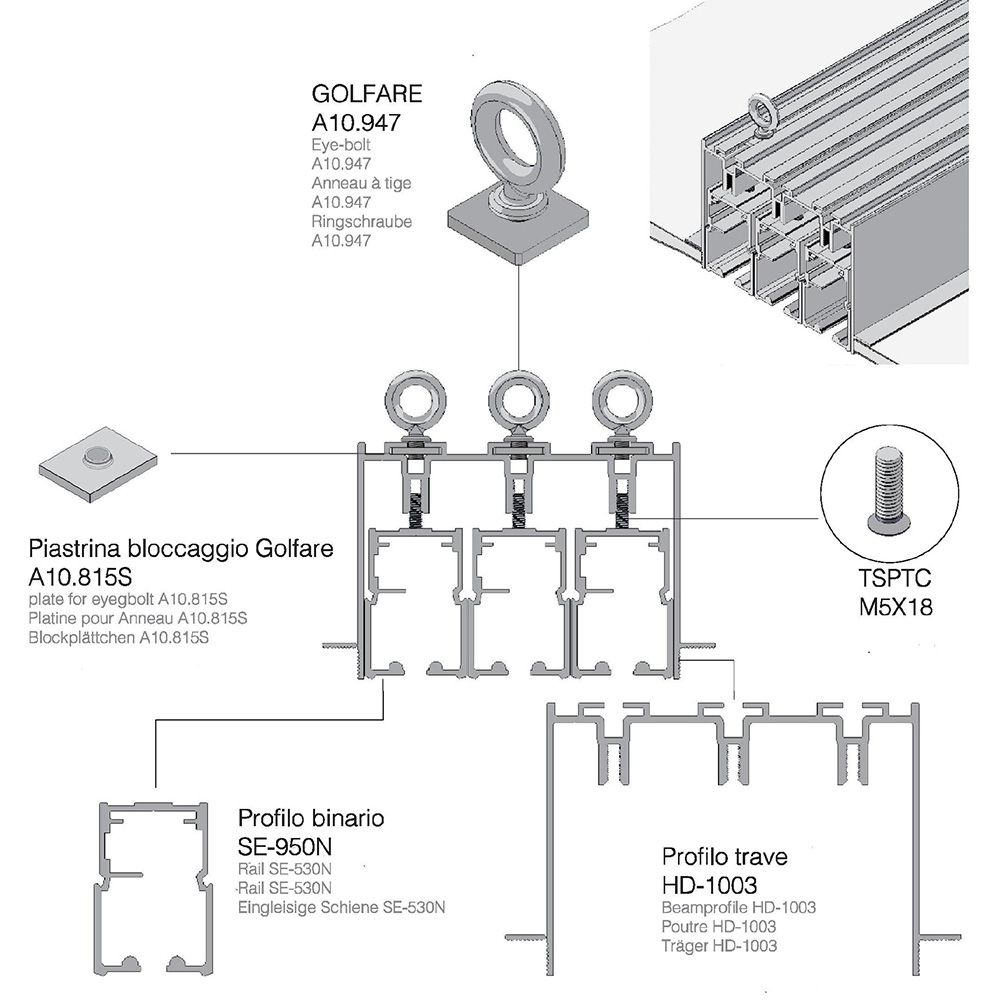 GOLFARE
A10.947
Eye-bolt
A10.947
Anneau à tige
A10.947
Ringschraube
A10.947

Piastrina bloccaggio Golfare
A10.815S
plate for eyegbolt A10.815S
Platine pour Anneau A10.815S
Blockplättchen A10.815S

TSPTC
M5X18

Profilo binario
SE-950N
Rail SE-530N
Rail SE-530N
Eingleisige Schiene SE-530N

Profilo trave
HD-1003
Beamprofile HD-1003
Poutre HD-1003
Träger HD-1003