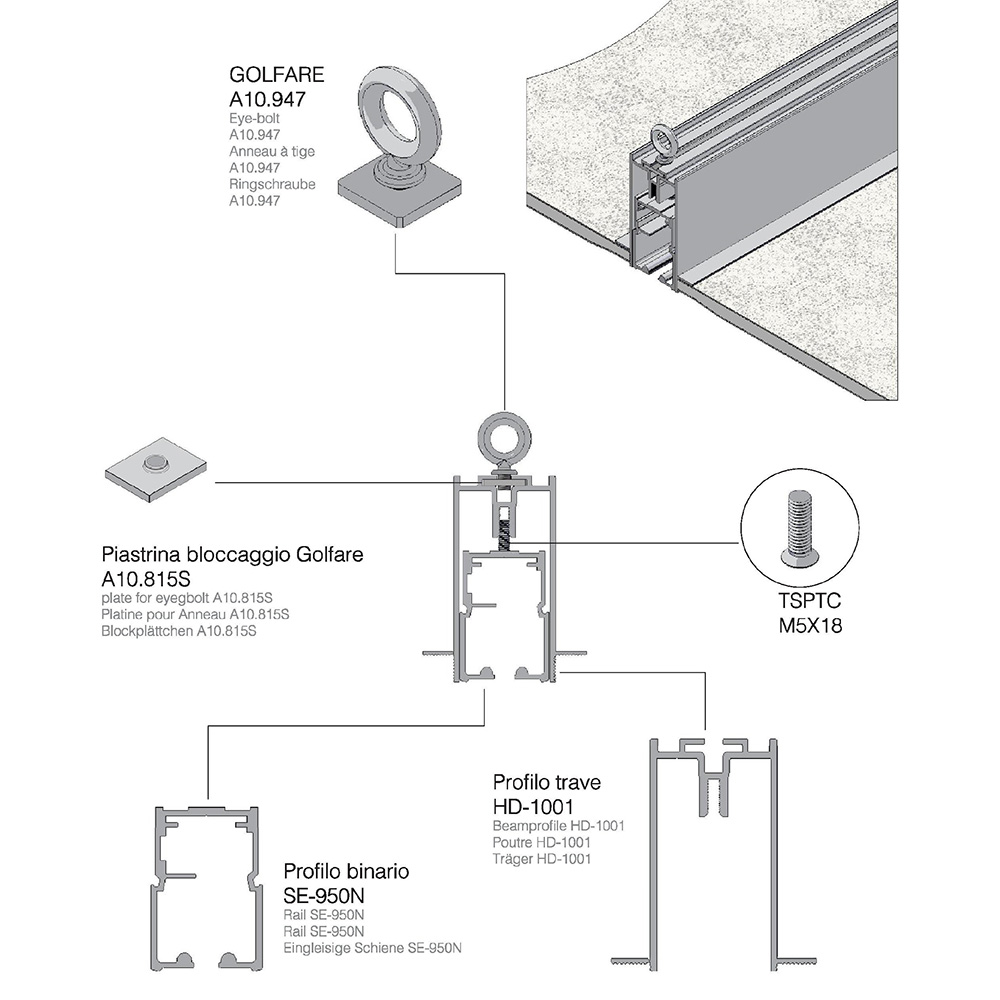 GOLFARE
A10.947
Eye-bolt
A10.947
Anneau à tige
A10.947
Ringschraube
A10.947

Piastrina bloccaggio Golfare
A10.815S
plate for eyegbolt A10.815S
Platine pour Anneau A10.815S
Blockplättchen A10.815S

TSPTC
M5X18

Profilo trave
HD-1001
Beamprofile HD-1001
Poutre HD-1001
Träger HD-1001

Profilo binario
SE-950N
Rail SE-950N
Rail SE-950N
Eingleisige Schiene SE-950N