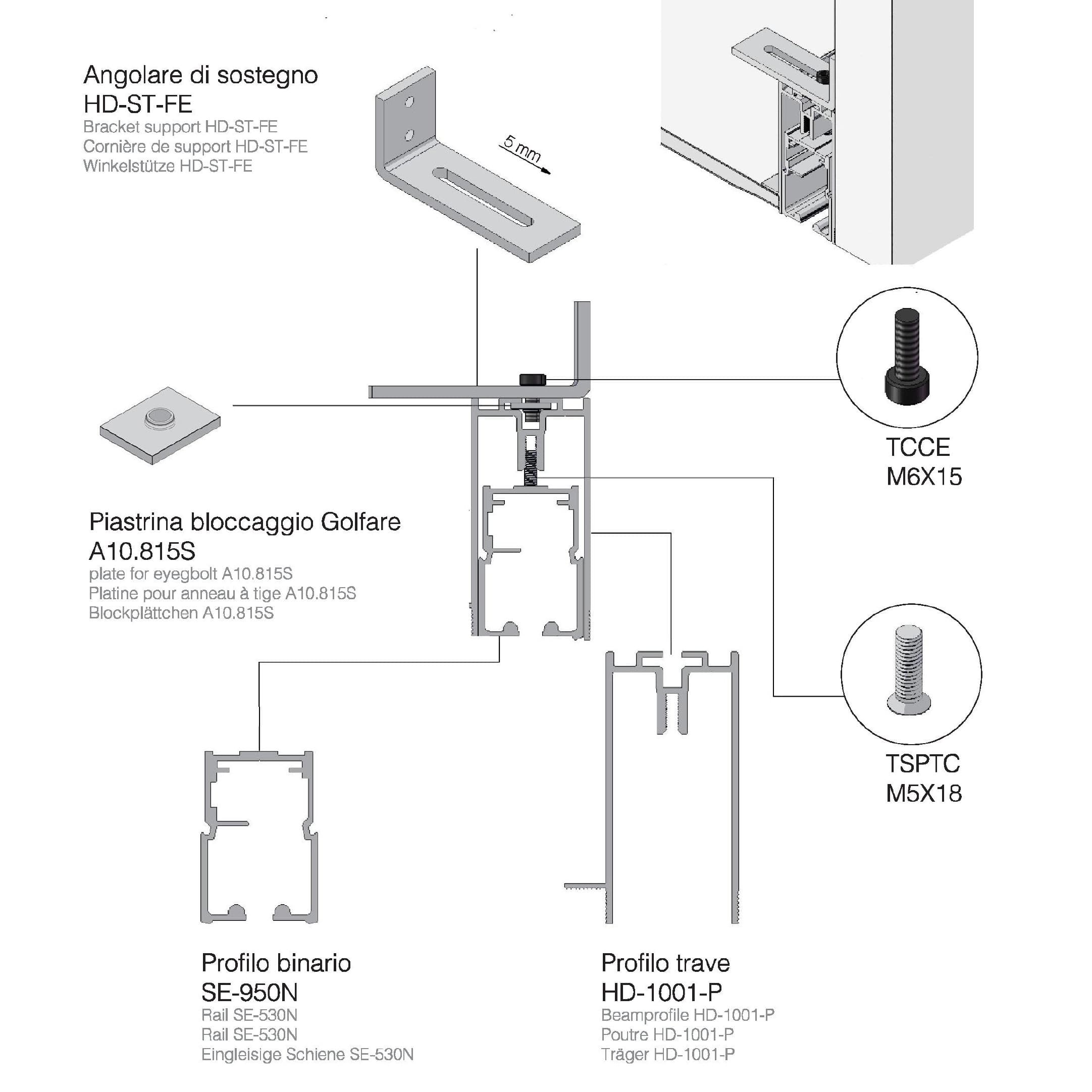 Angolare di sostegno
HD-ST-FE
Bracket support HD-ST-FE
Cornière de support HD-ST-FE
Winkelstütze HD-ST-FE

5 mm

TCCE
M6X15

Piastrina bloccaggio Golfare
A10.815S
plate for eyegbolt A10.815S
Platine pour anneau à tige A10.815S
Blockplättchen A10.815S

TSPTC
M5X18

Profilo binario
SE-950N
Rail SE-530N
Rail SE-530N
Eingleisige Schiene SE-530N

Profilo trave
HD-1001-P
Beamprofile HD-1001-P
Poutre HD-1001-P
Träger HD-1001-P