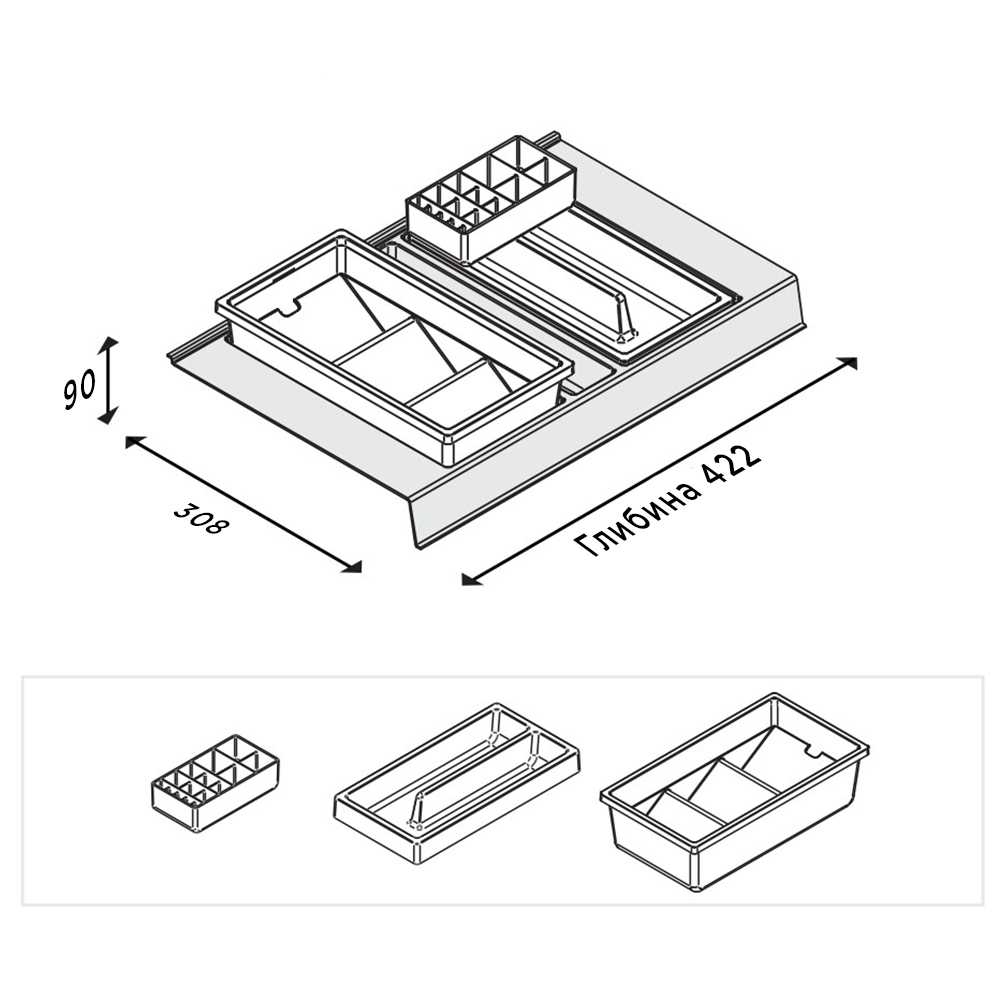 90

308

Глибина 422