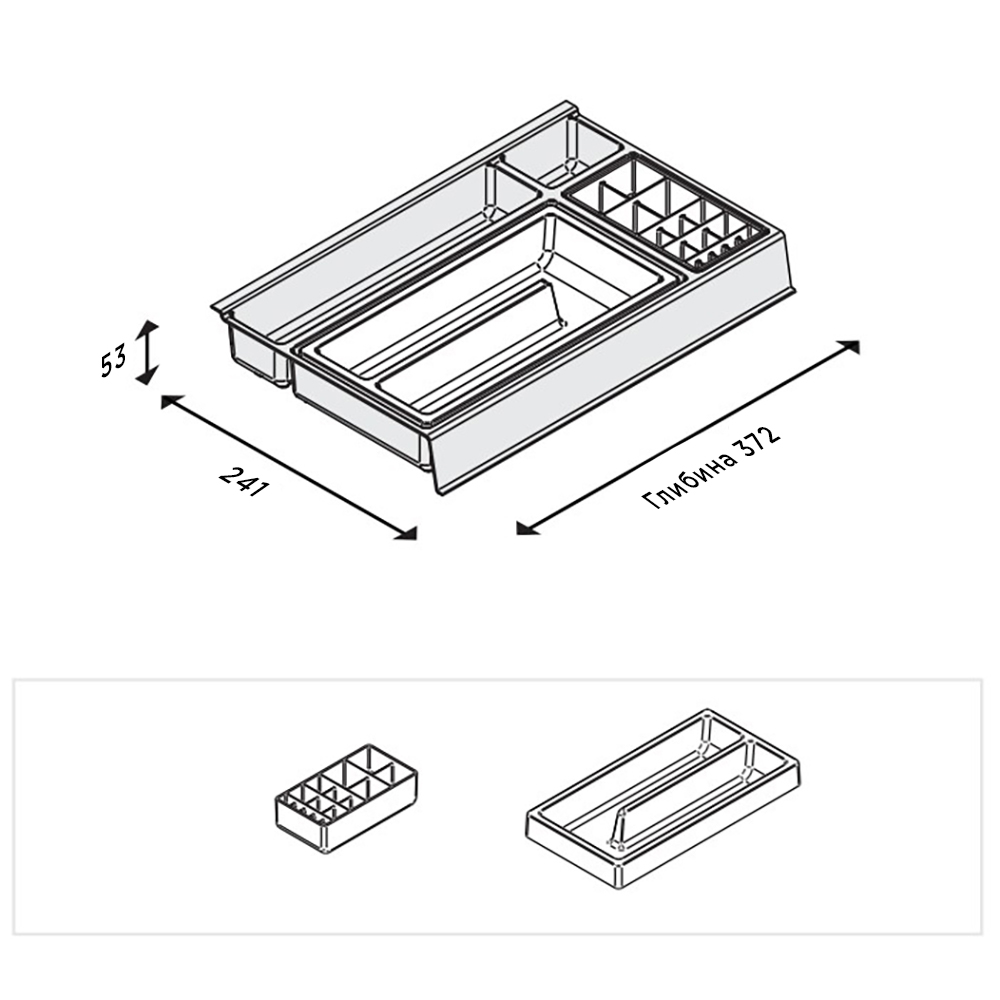 53
241
Глибина 372