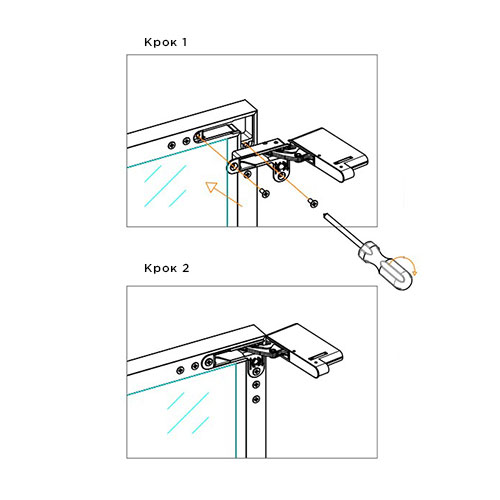 Крок 1

Крок 2