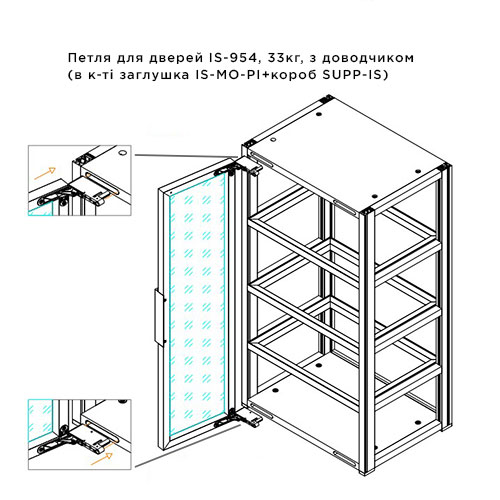 Петля для дверей IS-954, 33кг, з доводчиком
(в к-ті заглушка IS-MO-PI+короб SUPP-IS)