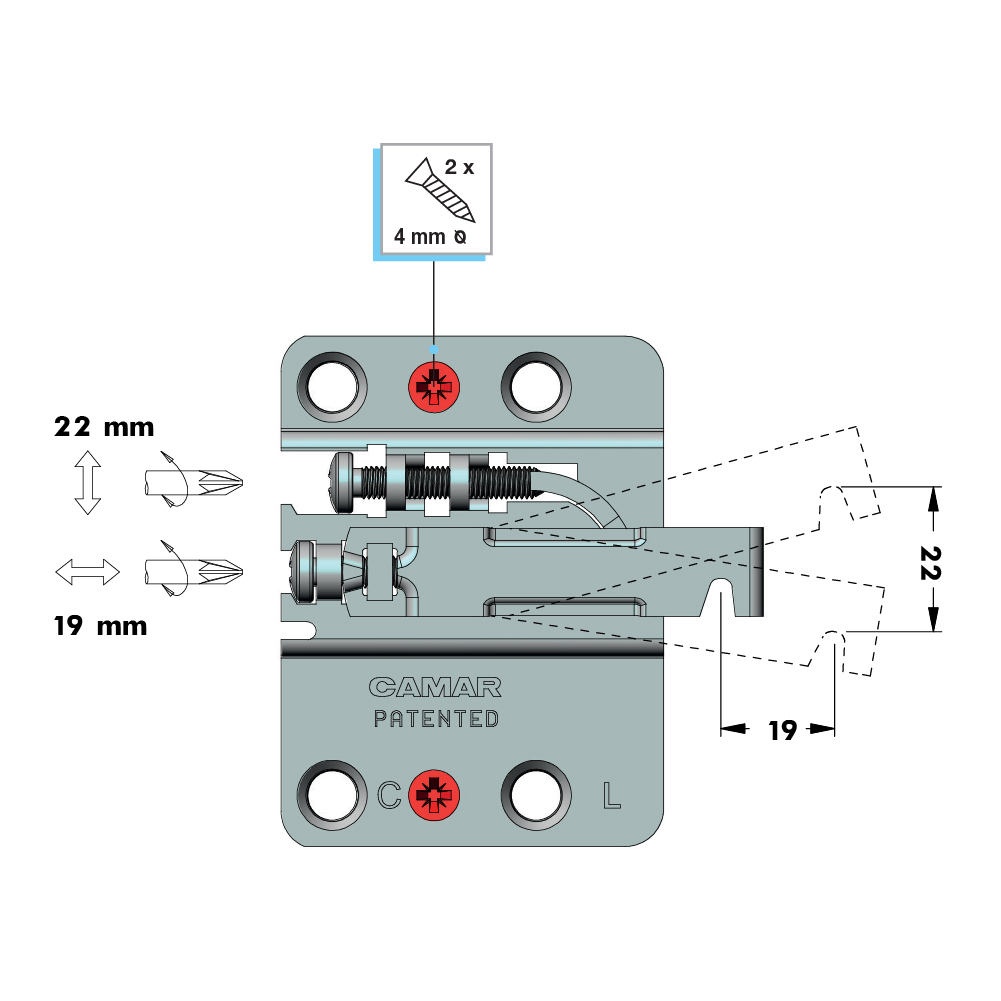 2 x
4 mm Ø

22 mm

19 mm

22

19

CAMAR
PATENTED

C

L