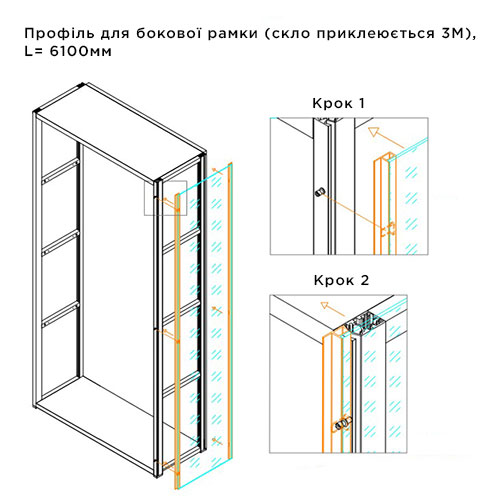 Профіль для бокової рамки (скло приклеюється 3М), L= 6100мм

Крок 1

Крок 2