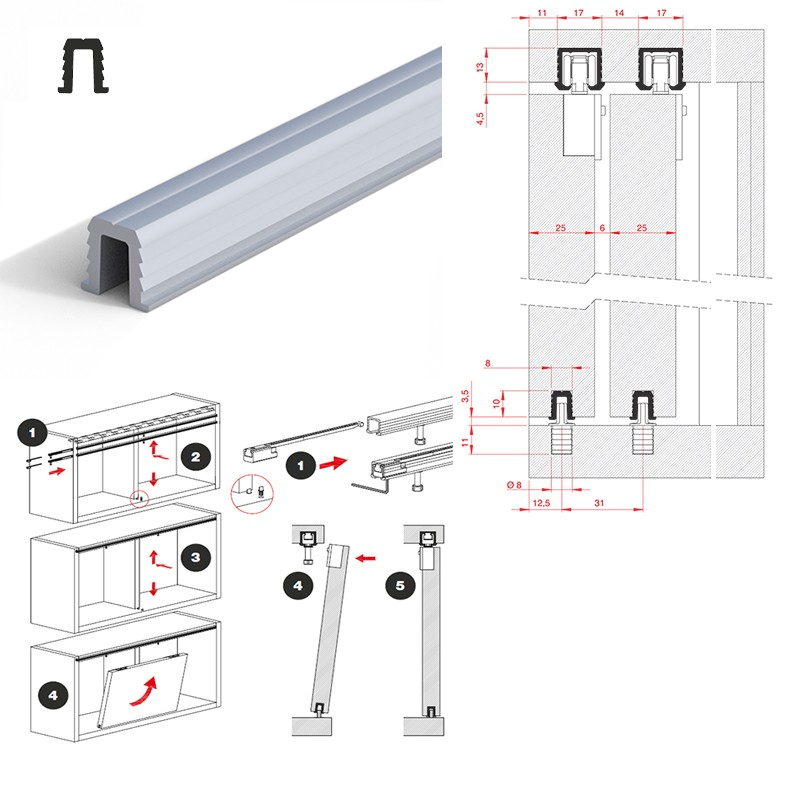 11 17 14 17

13

4,5

25 6 25

8

3,5

10

11

Ø 8

12,5 31

1

2

3

4

1

4

5