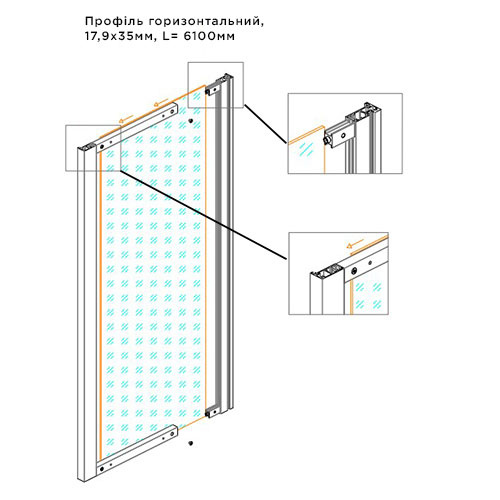 Профіль горизонтальний,
17,9х35мм, L= 6100мм