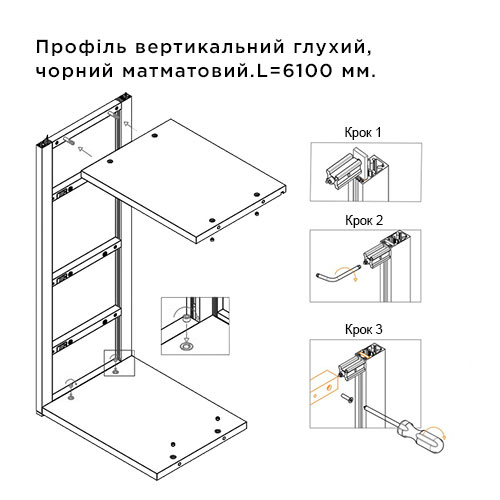 Профіль вертикальний глухий, чорний матматовий.L=6100 мм.

Крок 1

Крок 2

Крок 3