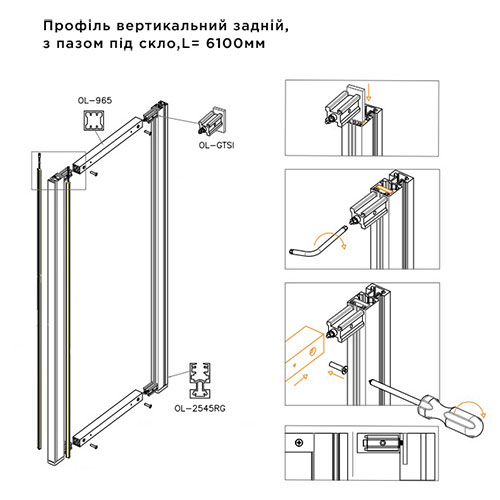 Профіль вертикальний задній, з пазом під скло,L= 6100мм

OL-965

OL-GTSI

OL-2545RG