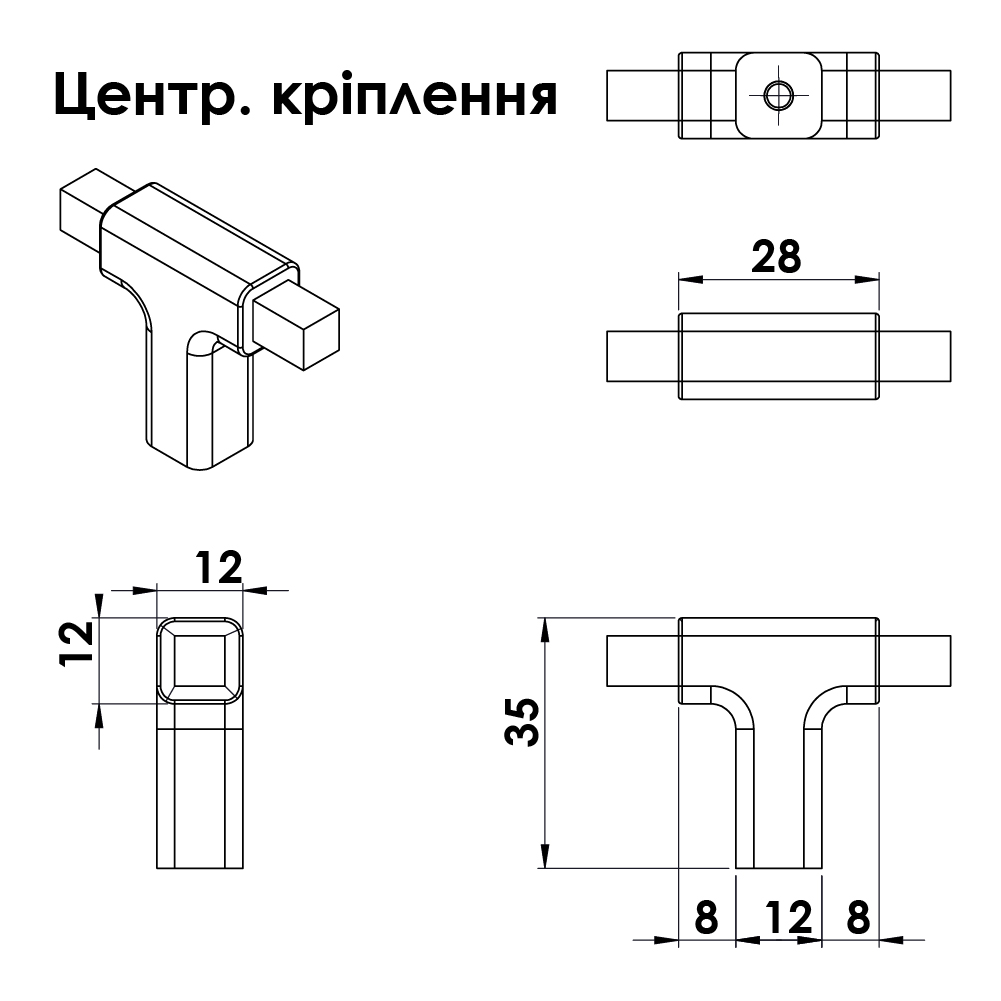 Центр. кріплення

28

12

12

35

8

12

8