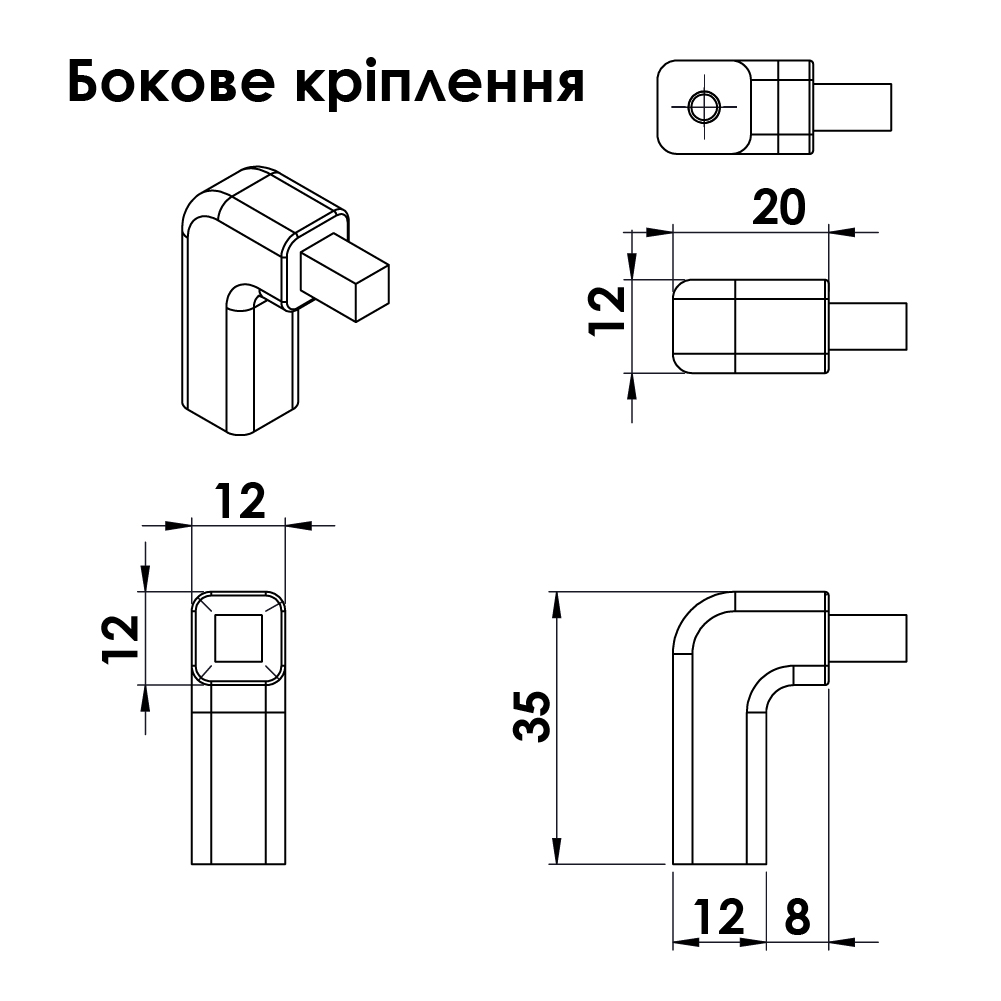 Бокове кріплення

20

12

12

12

35

12 8