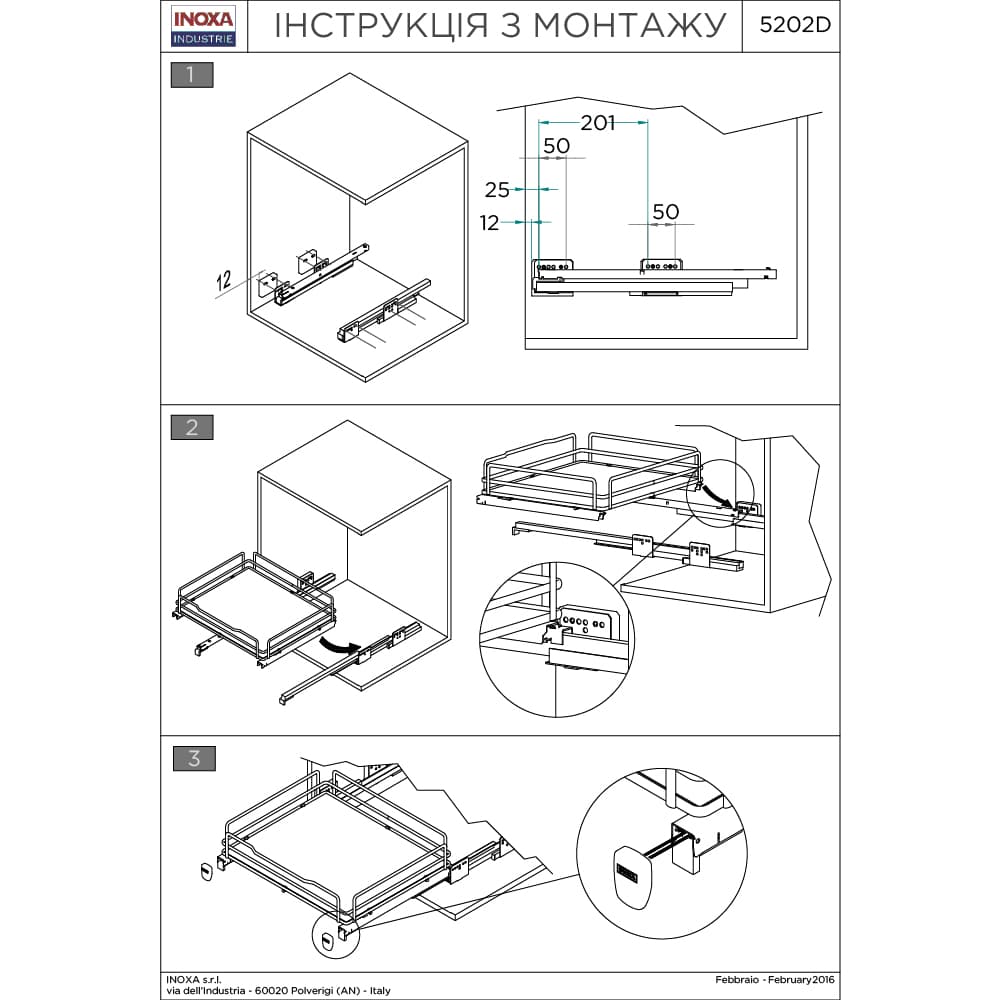 INOXA
INDUSTRIE

ІНСТРУКЦІЯ З МОНТАЖУ

5202D

1

12

201

50

25

12

50

2

3

INOXA s.r.l.
via dell'Industria - 60020 Polverigi (AN) - Italy

Febbraio - February2016