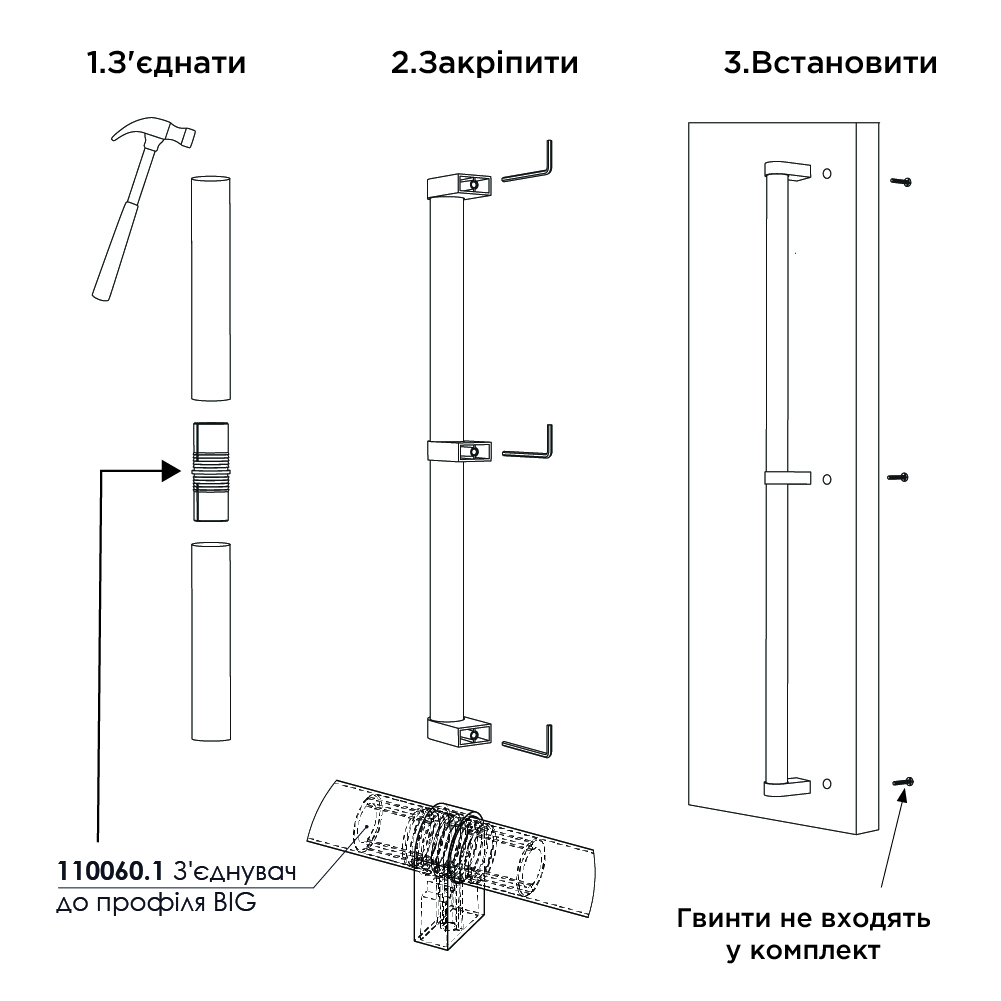 1.З'єднати

2.Закріпити

3.Встановити

110060.1 З'єднувач до профіля BIG

Гвинти не входять у комплект