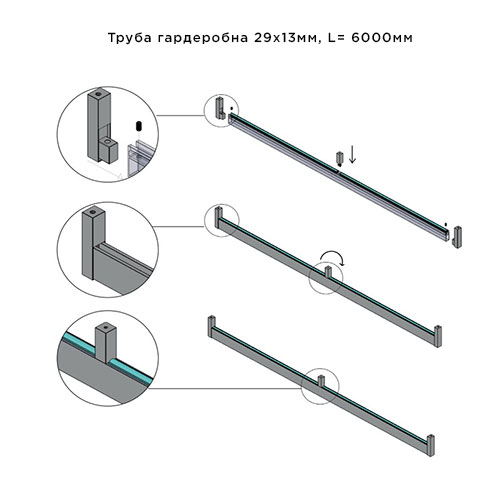 Труба гардеробна 29х13мм, L= 6000мм