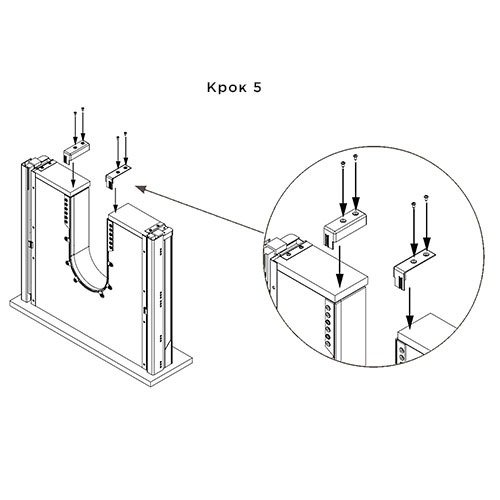 Крок 5