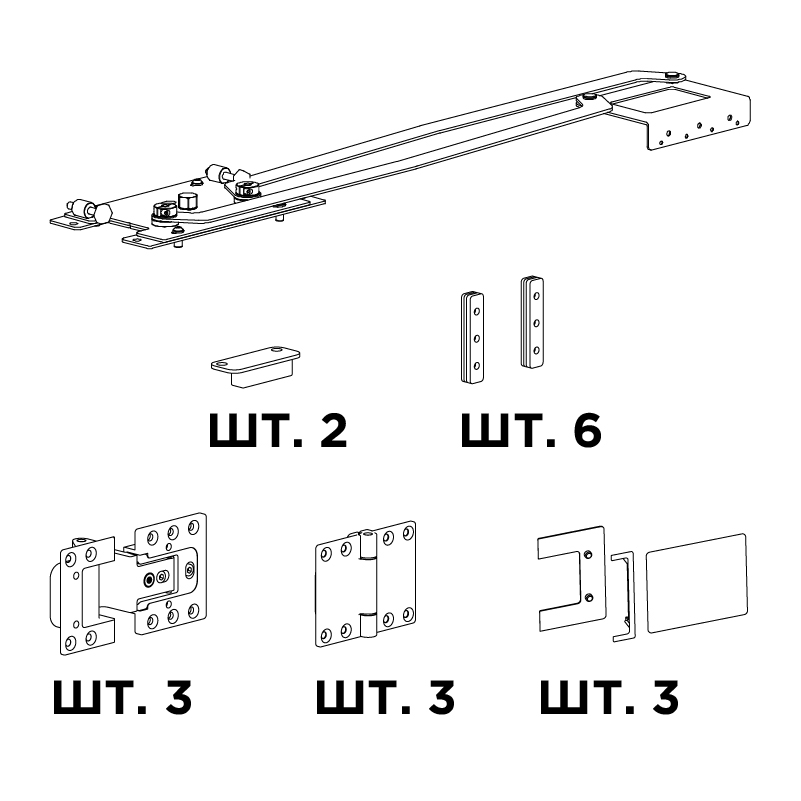 ШТ. 2

ШТ. 6

ШТ. 3

ШТ. 3

ШТ. 3