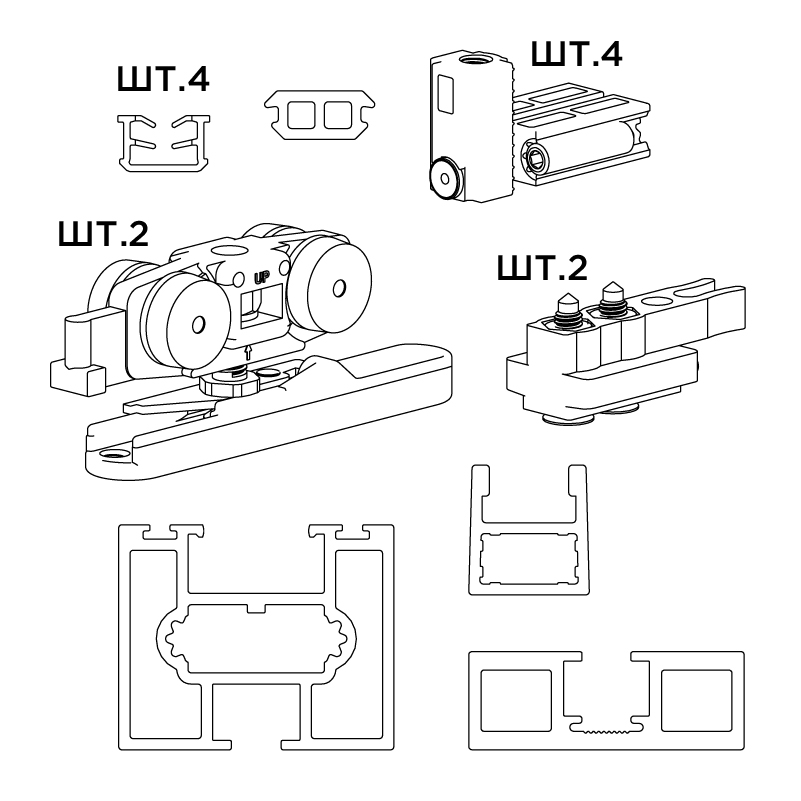 ШТ.4

ШТ.4

ШТ.2

UP

ШТ.2