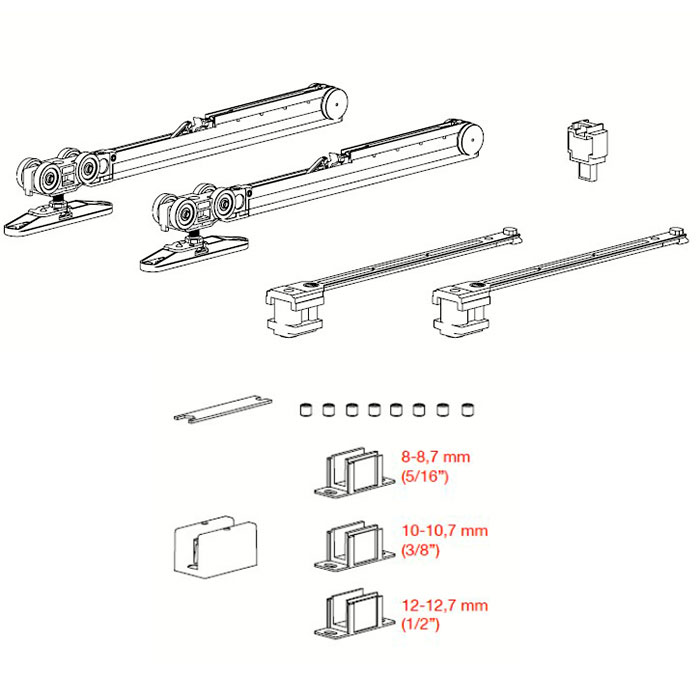 8-8,7 mm
(5/16")

10-10,7 mm
(3/8")

12-12,7 mm
(1/2")