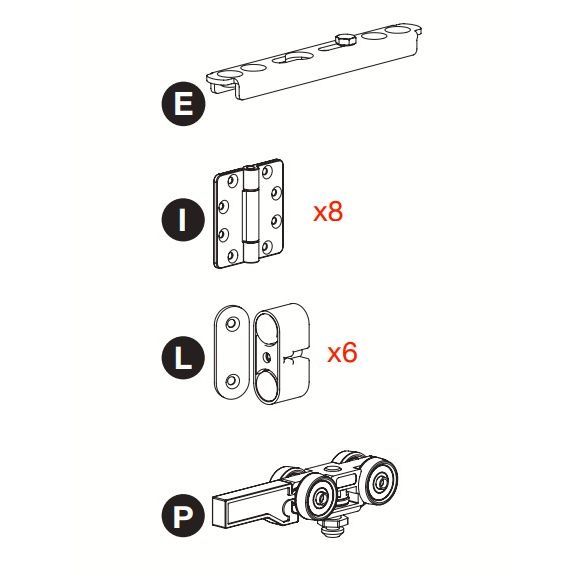 E

I

x8

L

x6

P