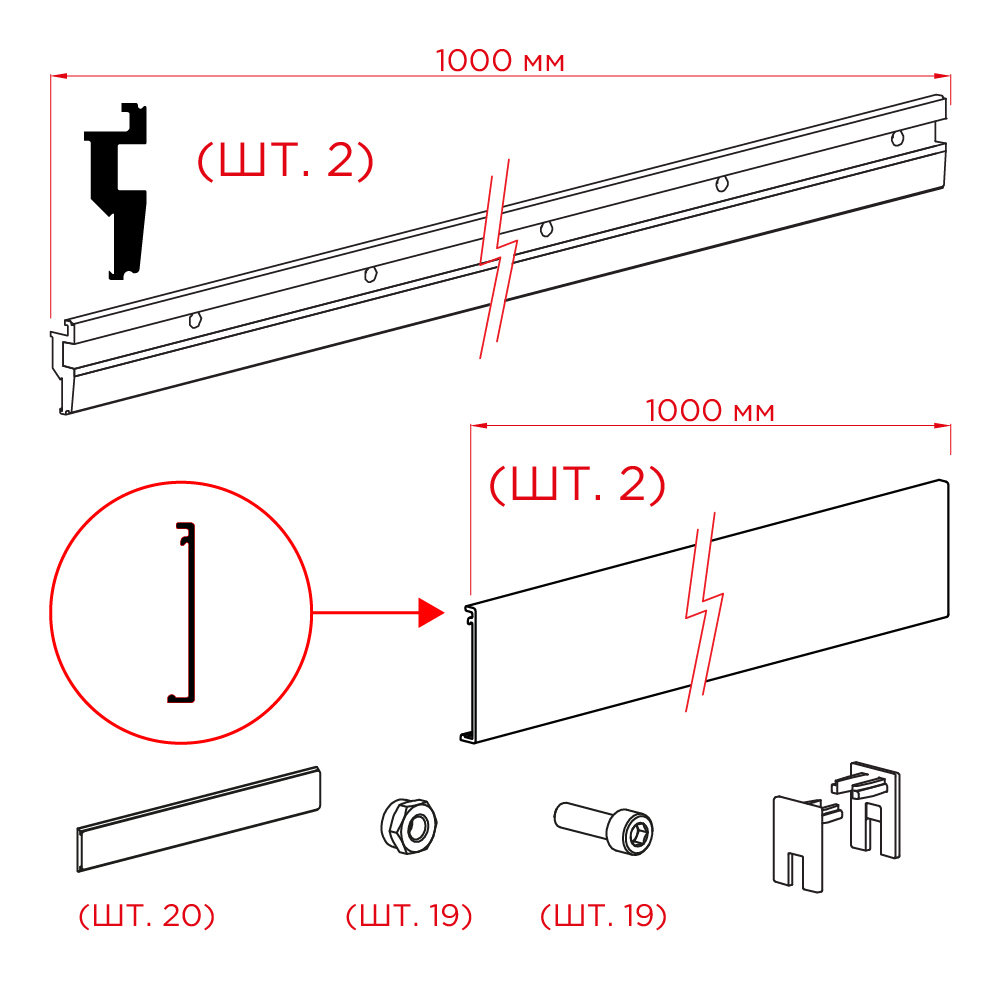 1000 мм

(ШТ. 2)

1000 мм

(ШТ. 2)

(ШТ. 20)

(ШТ. 19)

(ШТ. 19)