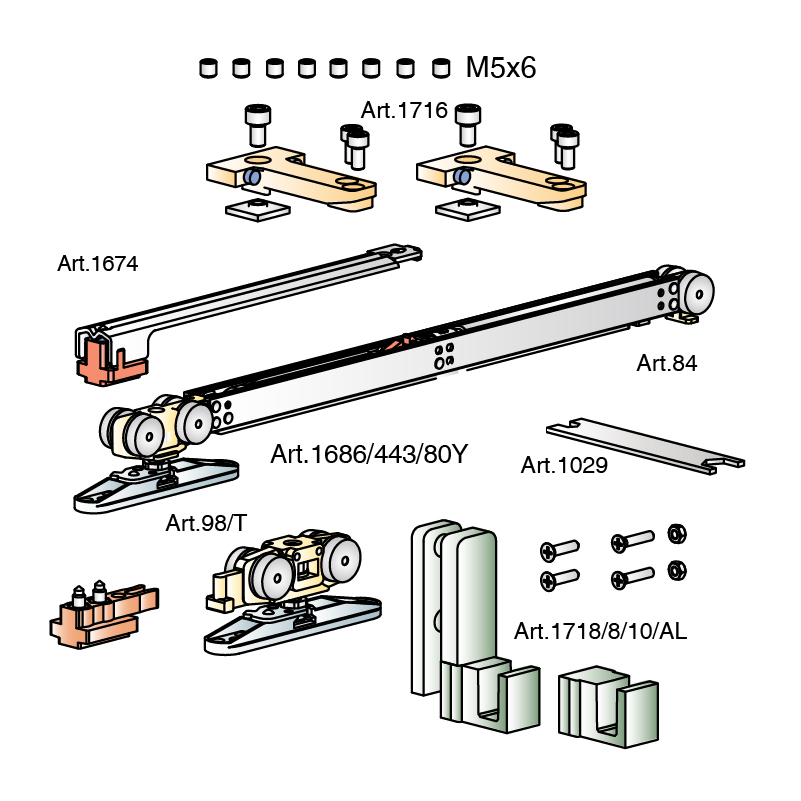 M5x6

Art.1716

Art.1674

Art.84

Art.1686/443/80Y

Art.1029

Art.98/T

Art.1718/8/10/AL