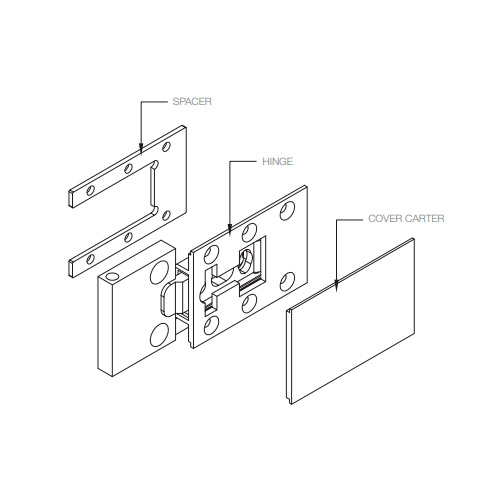 SPACER

HINGE

COVER CARTER