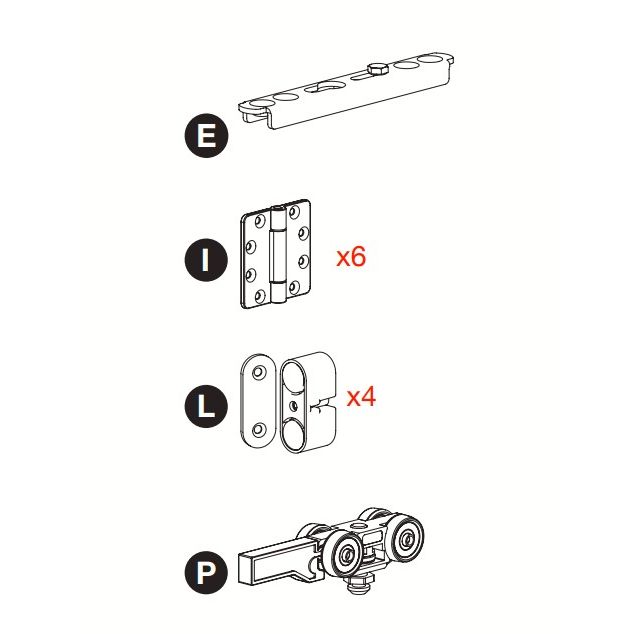 E

I

x6

L

x4

P